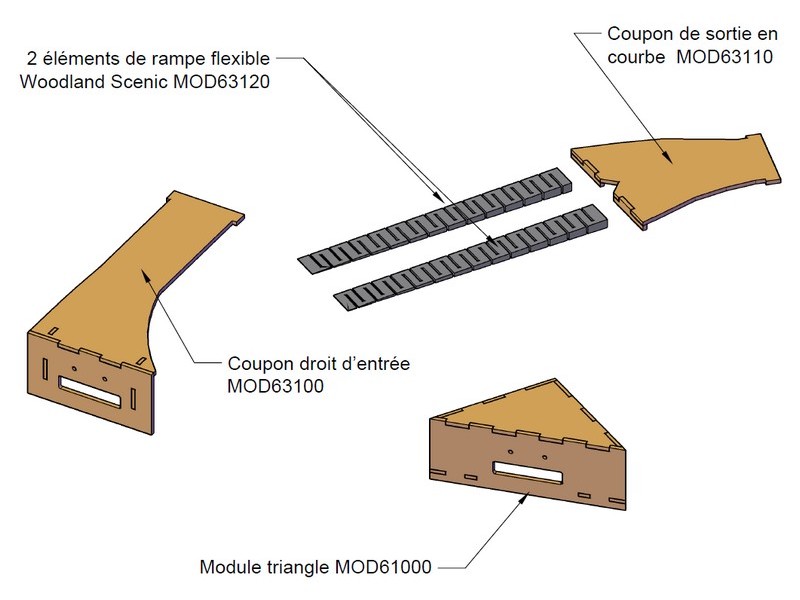 2 éléments de rampe flexible
Woodland Scenic MOD63120

Coupon de sortie en
courbe MOD63110

Coupon droit d'entrée
MOD63100

Module triangle MOD61000